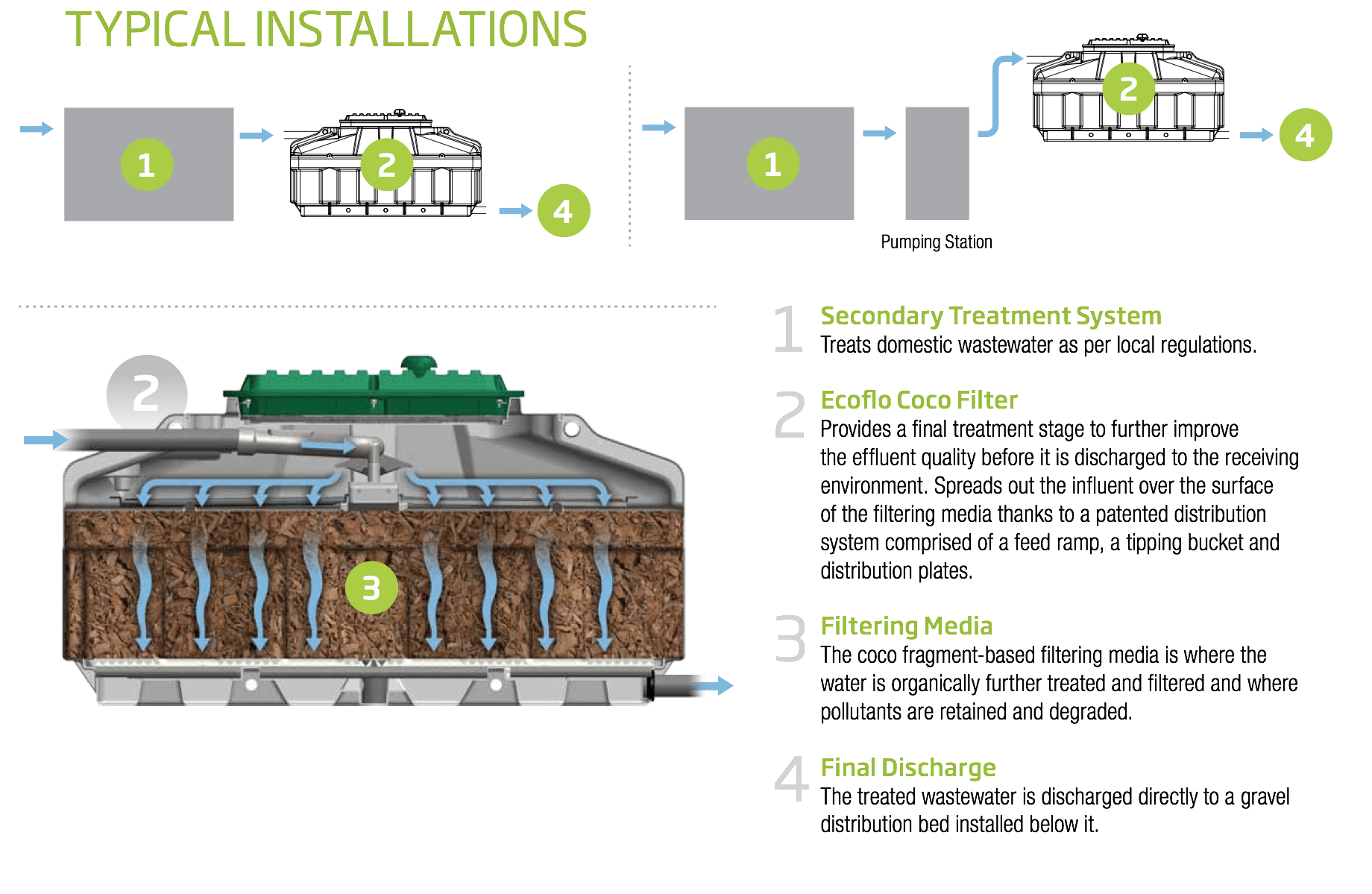 TYPICAL INSTALLATIONS

1

2

4

1

Pumping Station

2

4

2

3

1 Secondary Treatment System
Treats domestic wastewater as per local regulations.

2 Ecoflo Coco Filter
Provides a final treatment stage to further improve the effluent quality before it is discharged to the receiving environment. Spreads out the influent over the surface of the filtering media thanks to a patented distribution system comprised of a feed ramp, a tipping bucket and distribution plates.

3 Filtering Media
The coco fragment-based filtering media is where the water is organically further treated and filtered and where pollutants are retained and degraded.

4 Final Discharge
The treated wastewater is discharged directly to a gravel distribution bed installed below it.